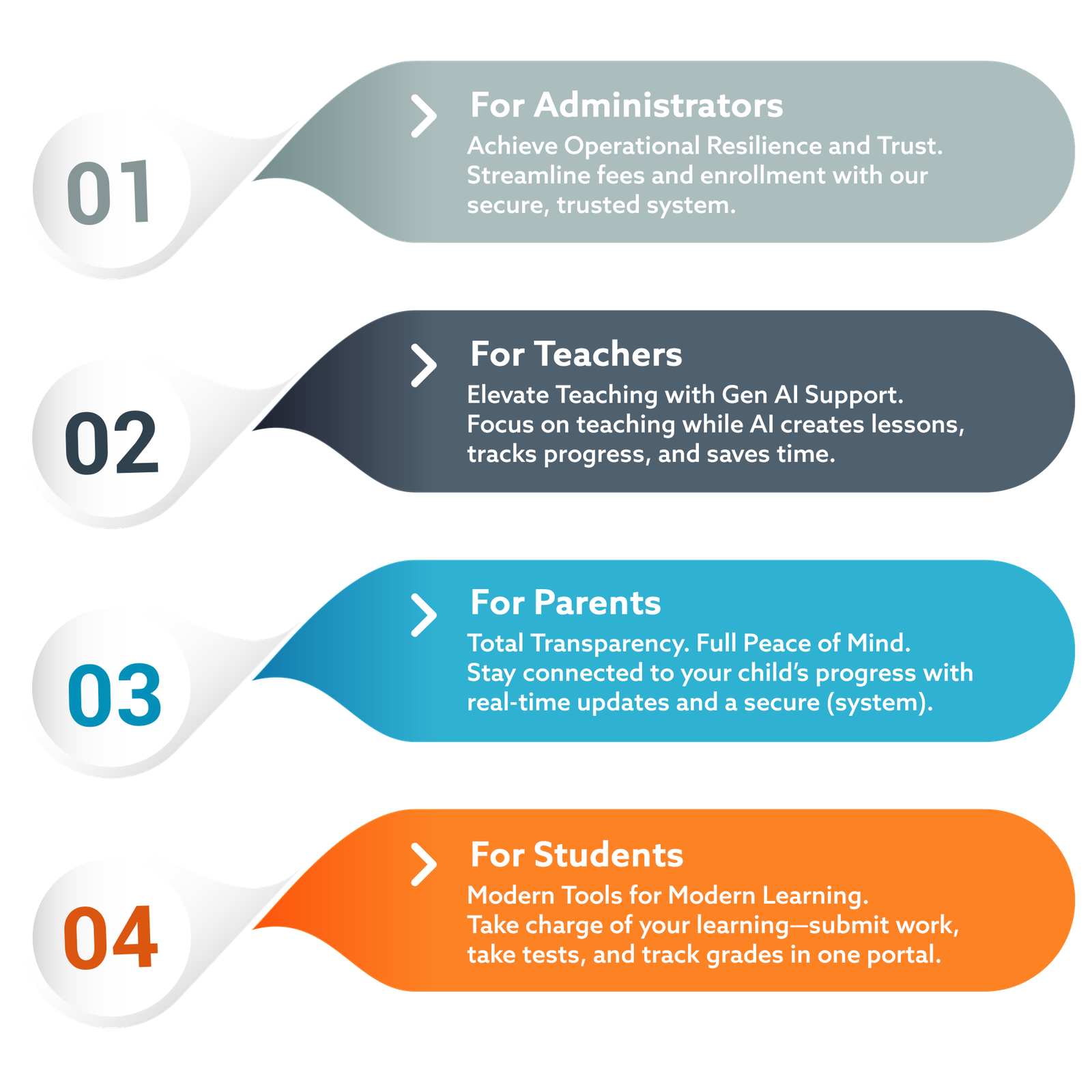 01

For Administrators

Achieve Operational Resilience and Trust. Streamline fees and enrollment with our secure, trusted system.

02

For Teachers

Elevate Teaching with Gen AI Support. Focus on teaching while AI creates lessons, tracks progress, and saves time.

03

For Parents

Total Transparency. Full Peace of Mind. Stay connected to your child's progress with real-time updates and a secure (system).

04

For Students

Modern Tools for Modern Learning. Take charge of your learning—submit work, take tests, and track grades in one portal.