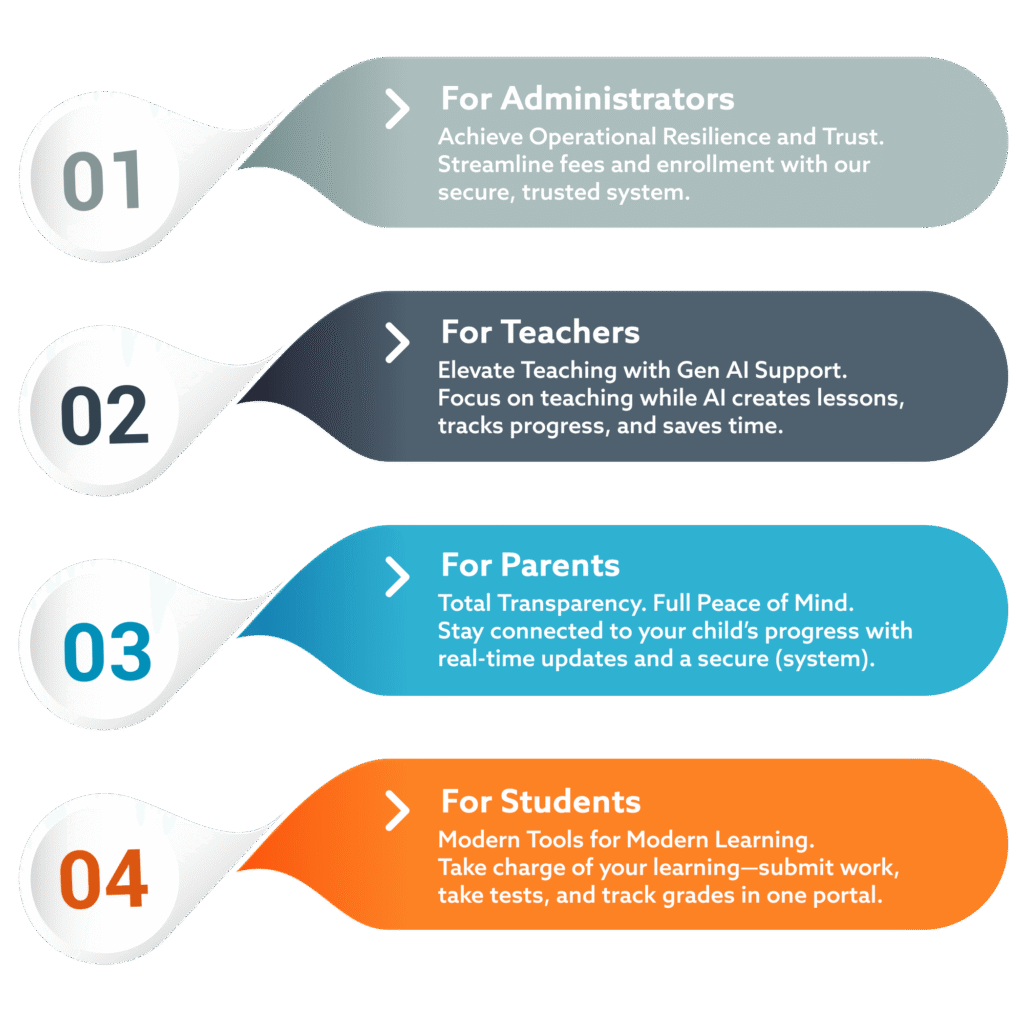 01

For Administrators

Achieve Operational Resilience and Trust. Streamline fees and enrollment with our secure, trusted system.

02

For Teachers

Elevate Teaching with Gen AI Support. Focus on teaching while AI creates lessons, tracks progress, and saves time.

03

For Parents

Total Transparency. Full Peace of Mind. Stay connected to your child's progress with real-time updates and a secure (system).

04

For Students

Modern Tools for Modern Learning. Take charge of your learning—submit work, take tests, and track grades in one portal.